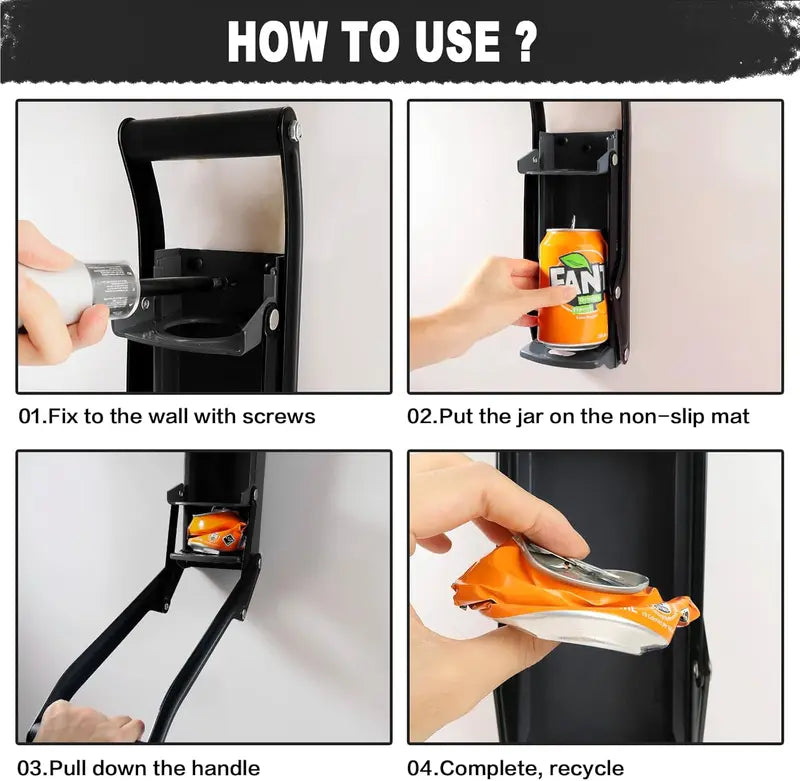 HOW TO USE ?

FANT

01.Fix to the wall with screws

02.Put the jar on the non-slip mat

03.Pull down the handle

04.Complete, recycle